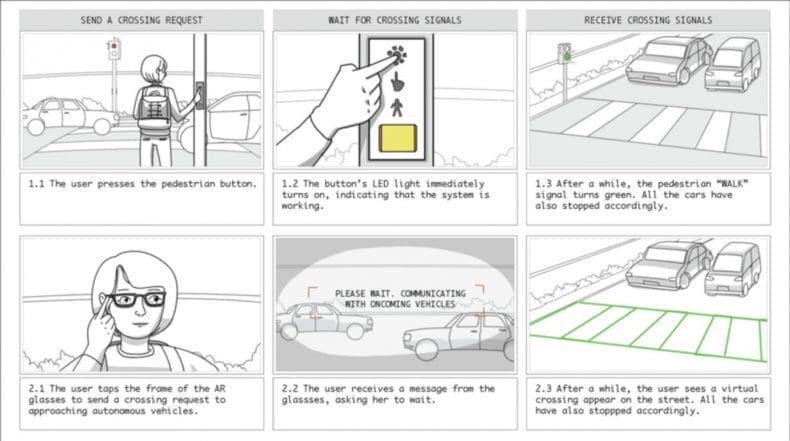 SEND A CROSSING REQUEST

WAIT FOR CROSSING SIGNALS

RECEIVE CROSSING SIGNALS

1.1 The user presses the pedestrian button.

1.2 The button's LED light immediately turns on, indicating that the system is working.

1.3 After a while, the pedestrian "WALK" signal turns green. All the cars have also stopped accordingly.

PLEASE WAIT. COMMUNICATING WITH ONCOMING VEHICLES

2.1 The user taps the frame of the AR glasses to send a crossing request to approaching autonomous vehicles.

2.2 The user receives a message from the glassses, asking her to wait.

2.3 After a while, the user sees a virtual crossing appear on the street. All the cars have also stoppped accordingly.